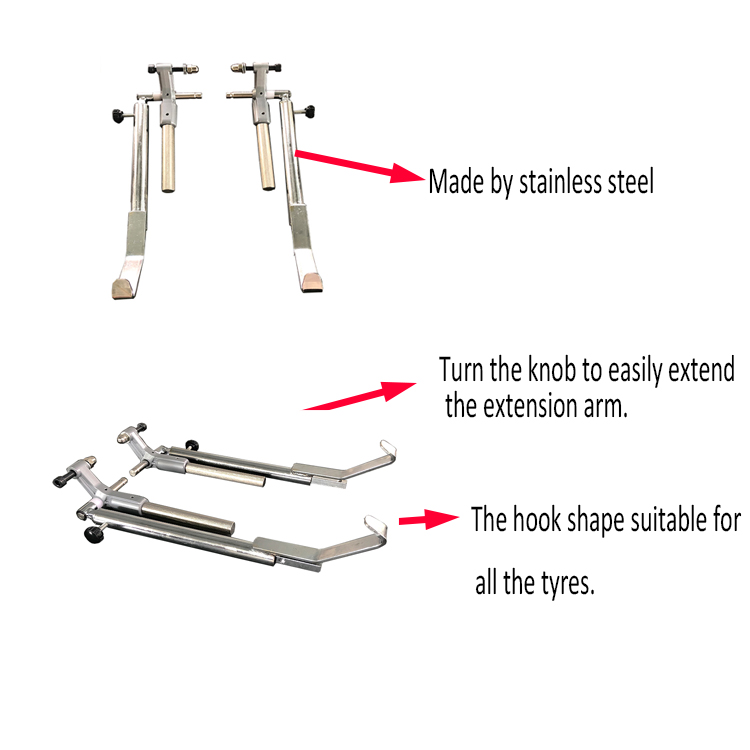 Made by stainless steel

Turn the knob to easily extend the extension arm.

The hook shape suitable for

all the tyres.