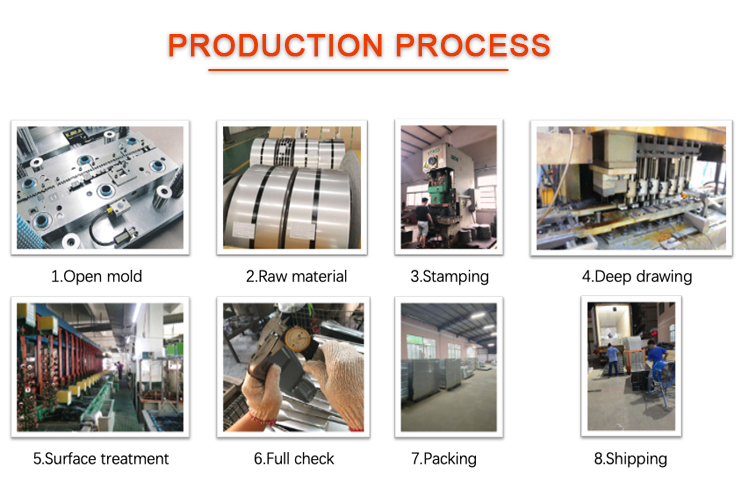 PRODUCTION PROCESS

1.Open mold

2.Raw material

3.Stamping

4.Deep drawing

5.Surface treatment

6.Full check

7.Packing

8.Shipping